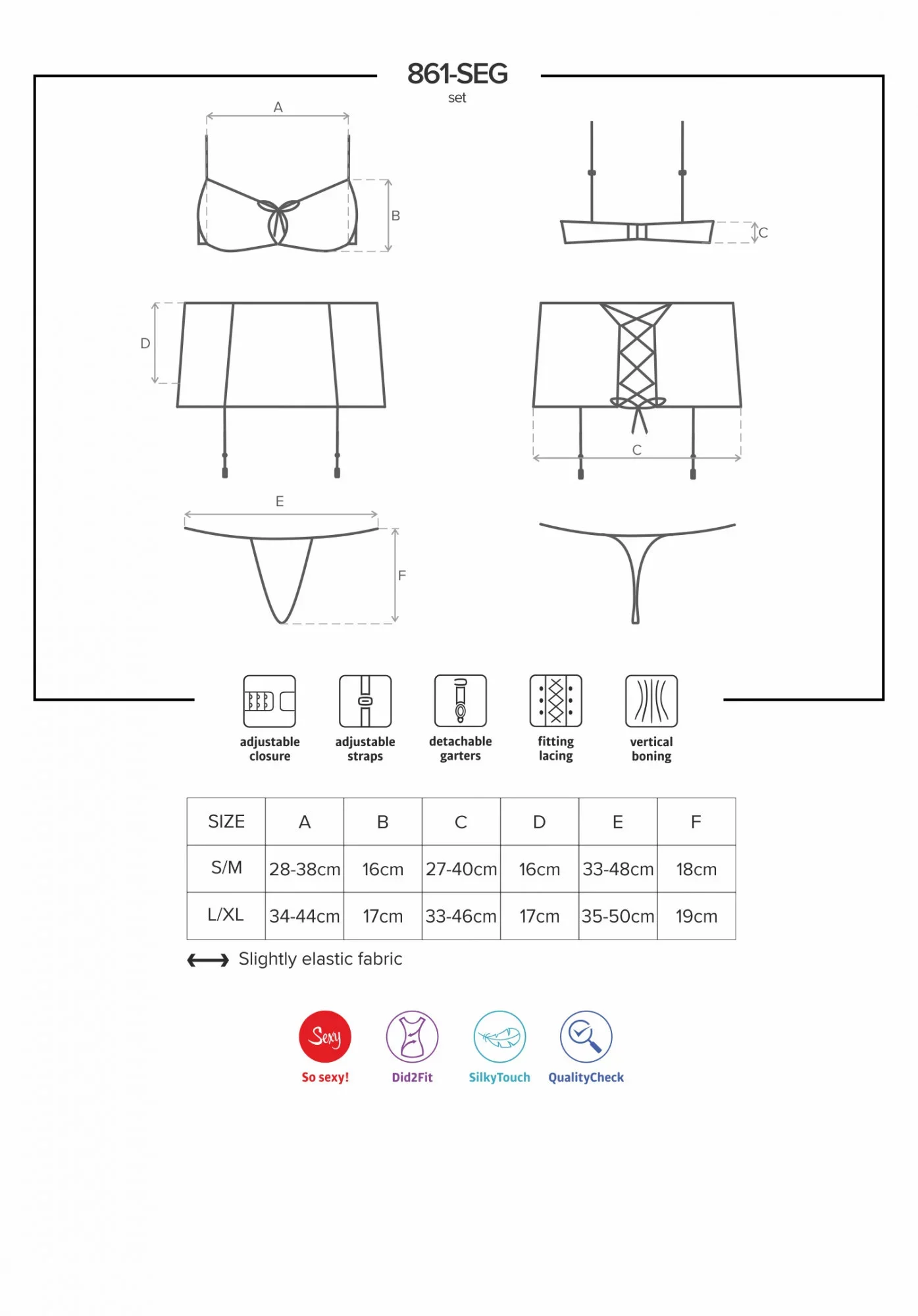 861-SEG
set

A

B

C

D

C

E

F

adjustable closure

adjustable straps

detachable garters

fitting lacing

vertical boning

| SIZE | A | B | C | D | E | F |
|---|---|---|---|---|---|---|
| S/M | 28-38cm | 16cm | 27-40cm | 16cm | 33-48cm | 18cm |
| L/XL | 34-44cm | 17cm | 33-46cm | 17cm | 35-50cm | 19cm |

Slightly elastic fabric

Sexy
So sexy!

Did2Fit

SilkyTouch

QualityCheck