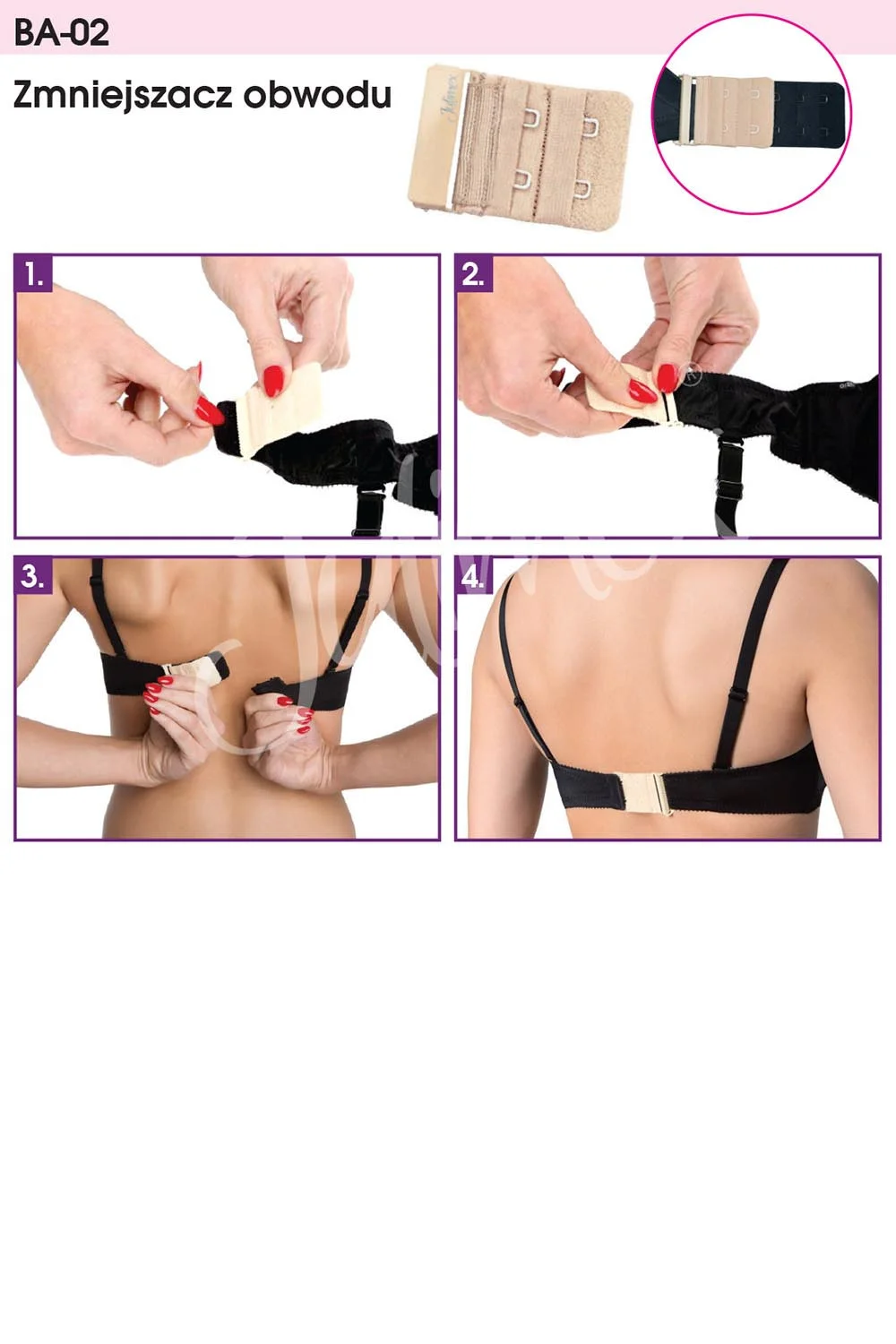 BA-02

Zmniejszacz obwodu

Julimex

1.

2.

3.

4.